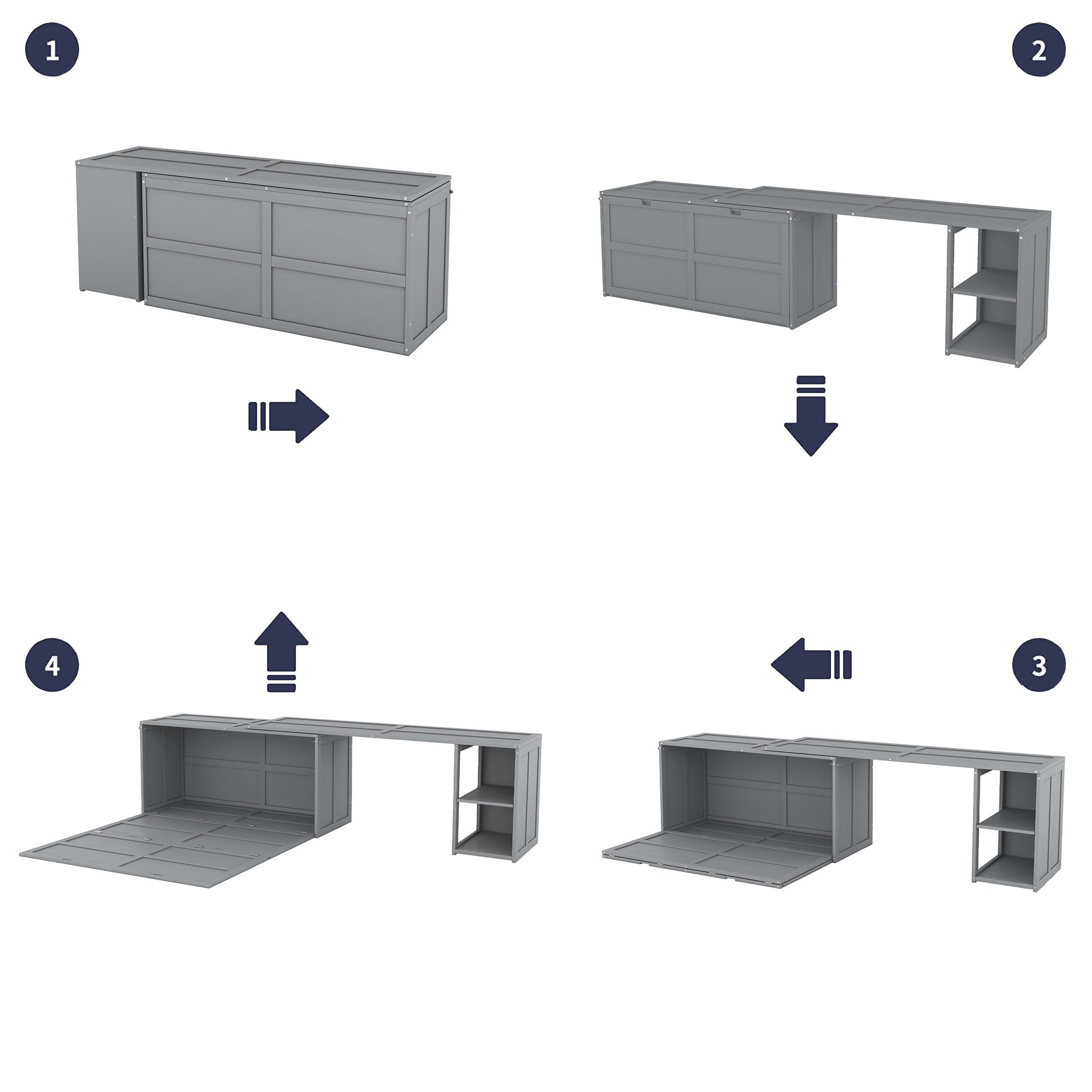 1

2

4

3